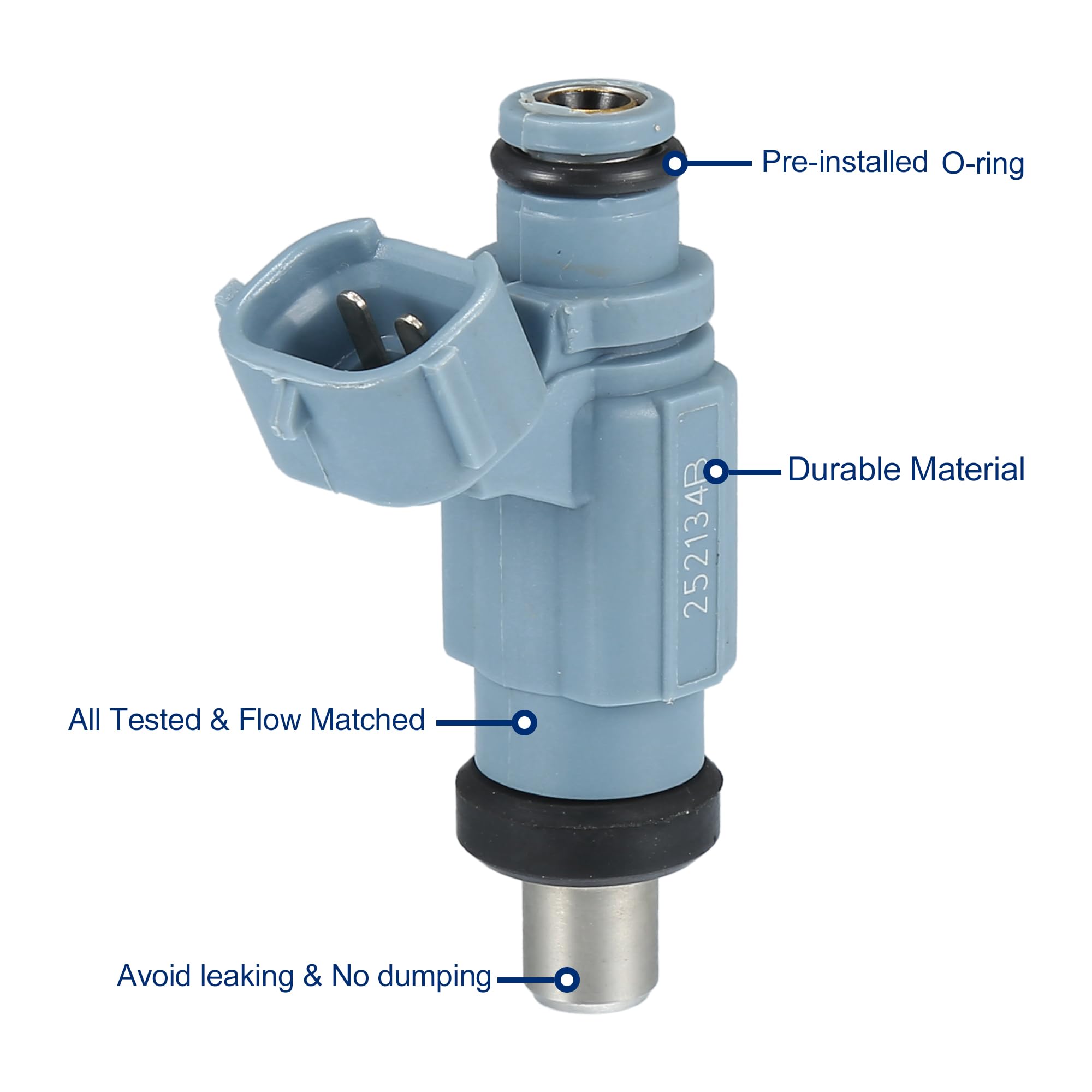 Pre-installed O-ring

Durable Material

252134B

All Tested & Flow Matched

Avoid leaking & No dumping